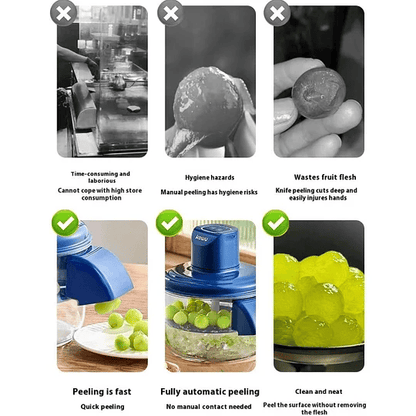 Time-consuming and laborious
Cannot cope with high store consumption

Hygiene hazards
Manual peeling has hygiene risks

Wastes fruit flesh
Knife peeling cuts deep and easily injures hands

Peeling is fast
Quick peeling

Fully automatic peeling
No manual contact needed

Clean and neat
Peel the surface without removing the flesh